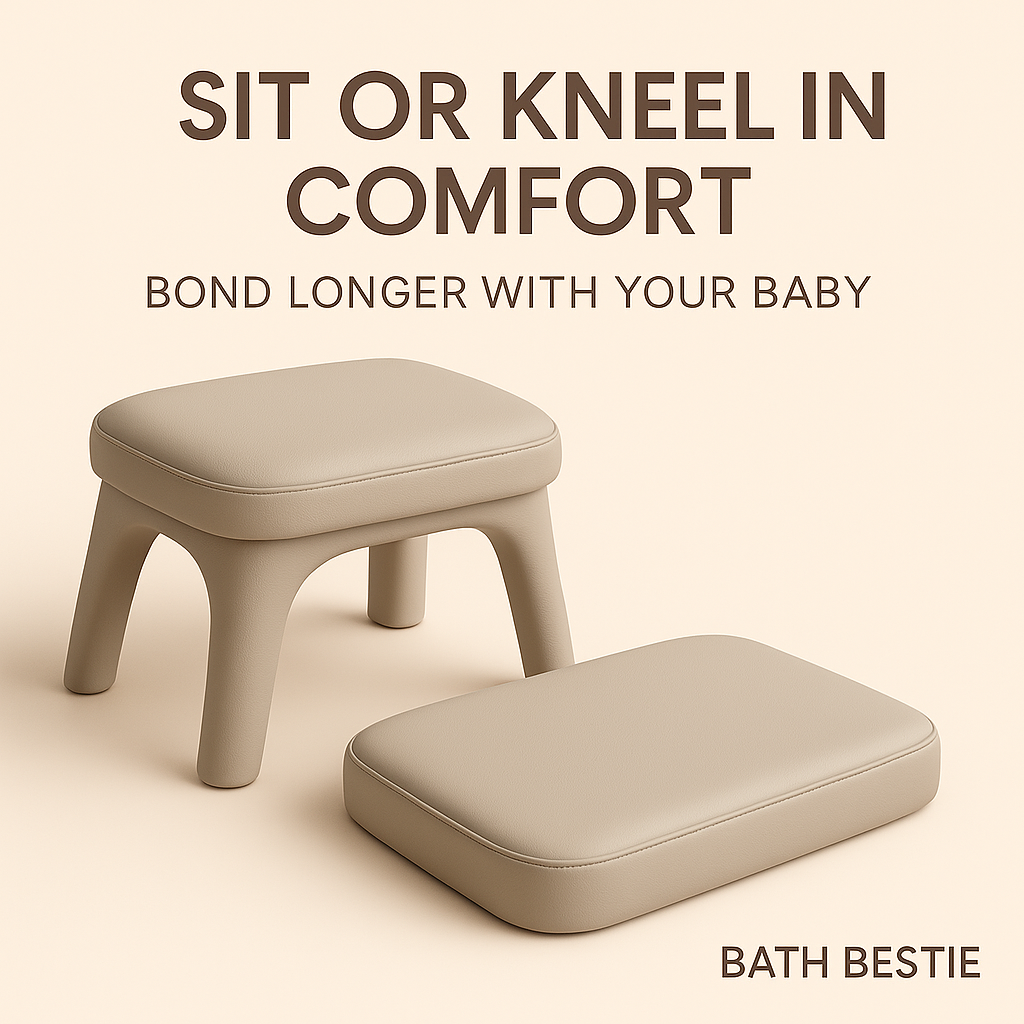 SIT OR KNEEL IN COMFORT

BOND LONGER WITH YOUR BABY

BATH BESTIE